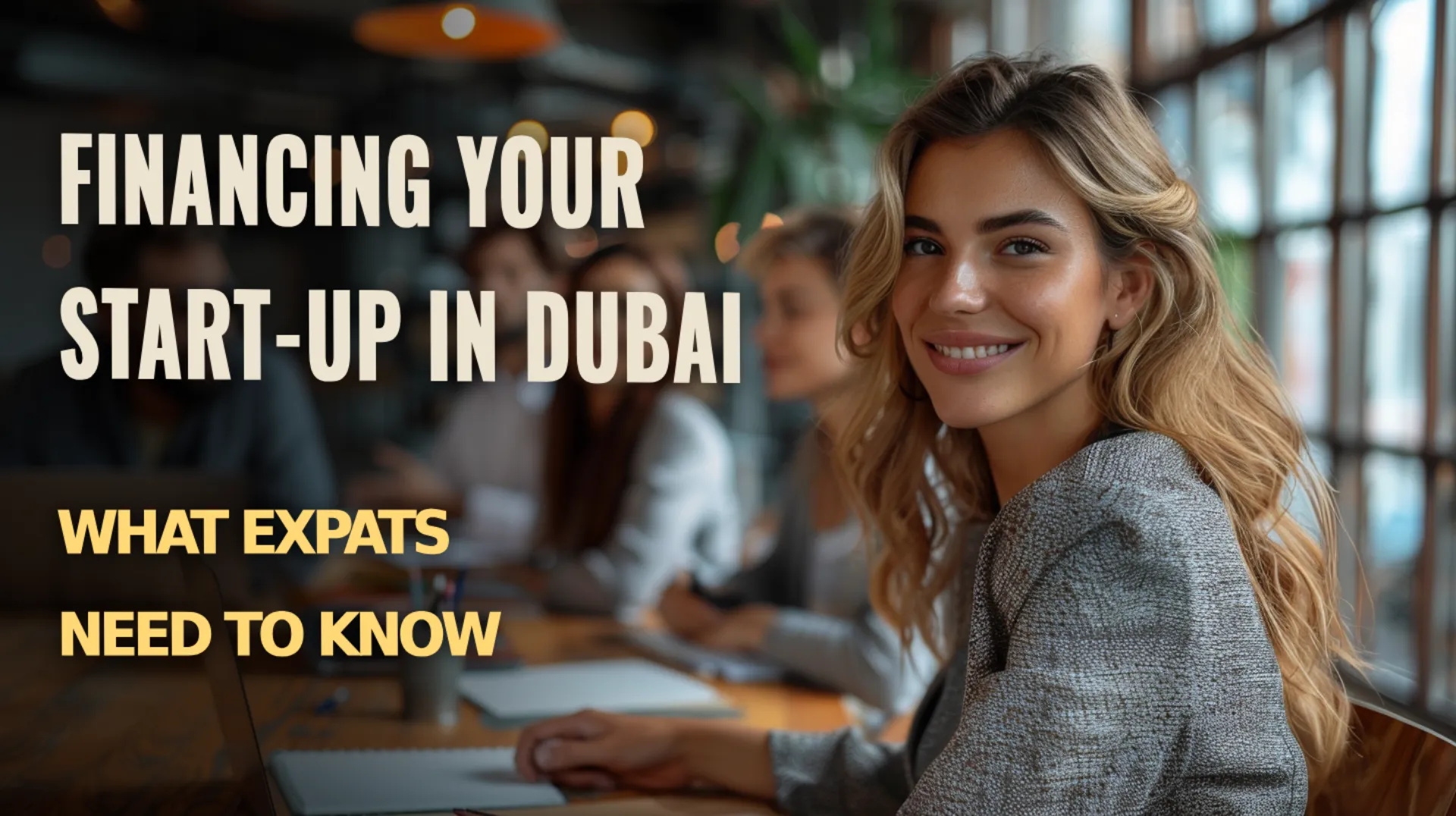 FINANCING YOUR START-UP IN DUBAI

WHAT EXPATS NEED TO KNOW